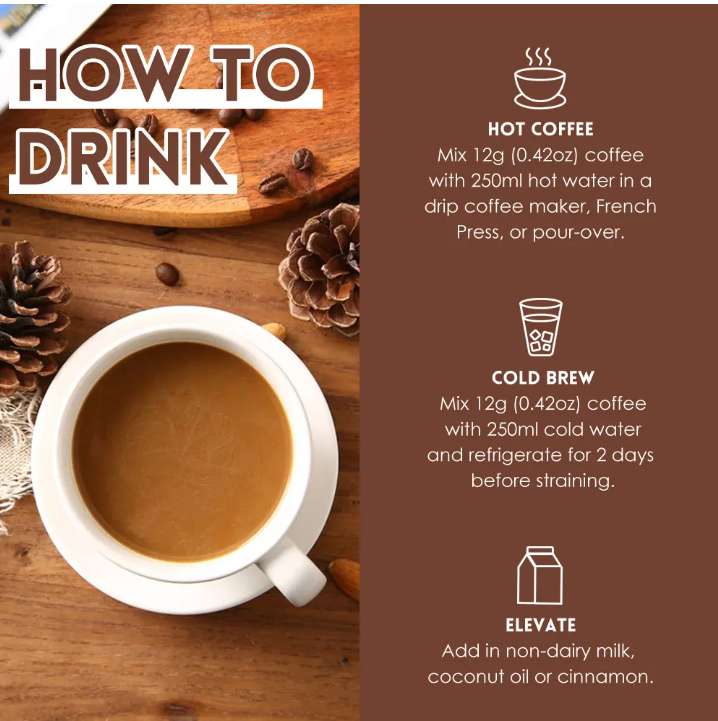 HOW TO DRINK

HOT COFFEE
Mix 12g (0.42oz) coffee with 250ml hot water in a drip coffee maker, French Press, or pour-over.

COLD BREW
Mix 12g (0.42oz) coffee with 250ml cold water and refrigerate for 2 days before straining.

ELEVATE
Add in non-dairy milk, coconut oil or cinnamon.